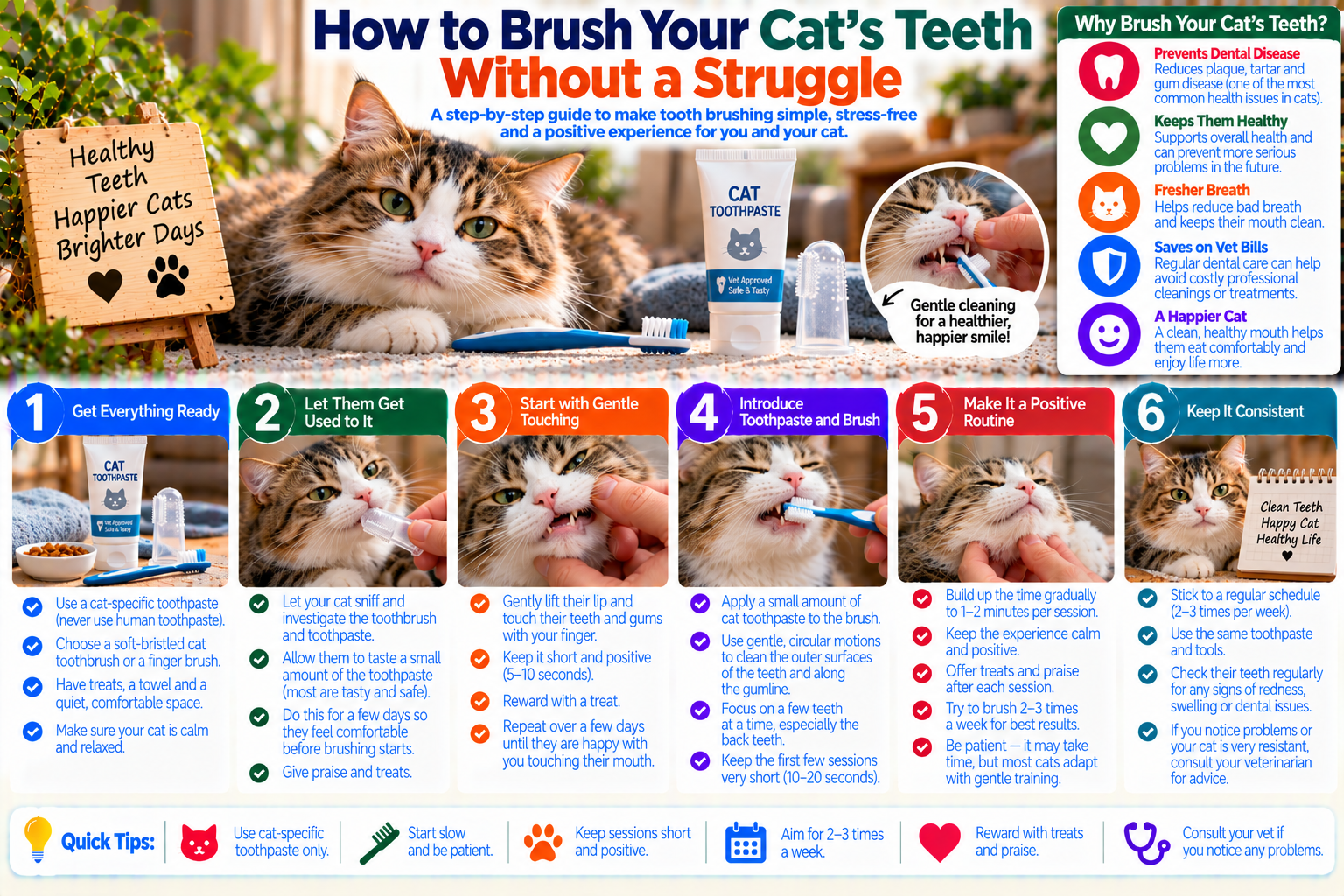 How to Brush Your Cat's Teeth
Without a Struggle

A step-by-step guide to make tooth brushing simple, stress-free and a positive experience for you and your cat.

Healthy Teeth
Happier Cats
Brighter Days

CAT TOOTHPASTE
Vet Approved Safe & Tasty

Gentle cleaning for a healthier, happier smile!

Why Brush Your Cat's Teeth?

Prevents Dental Disease
Reduces plaque, tartar and gum disease (one of the most common health issues in cats).

Keeps Them Healthy
Supports overall health and can prevent more serious problems in the future.

Fresher Breath
Helps reduce bad breath and keeps their mouth clean.

Saves on Vet Bills
Regular dental care can help avoid costly professional cleanings or treatments.

A Happier Cat
A clean, healthy mouth helps them eat comfortably and enjoy life more.

1 Get Everything Ready
CAT TOOTHPASTE
Vet Approved Safe & Tasty
Use a cat-specific toothpaste (never use human toothpaste).
Choose a soft-bristled cat toothbrush or a finger brush.
Have treats, a towel and a quiet, comfortable space.
Make sure your cat is calm and relaxed.

2 Let Them Get Used to It
Let your cat sniff and investigate the toothbrush and toothpaste.
Allow them to taste a small amount of the toothpaste (most are tasty and safe).
Do this for a few days so they feel comfortable before brushing starts.
Give praise and treats.

3 Start with Gentle Touching
Gently lift their lip and touch their teeth and gums with your finger.
Keep it short and positive (5–10 seconds).
Reward with a treat.
Repeat over a few days until they are happy with you touching their mouth.

4 Introduce Toothpaste and Brush
Apply a small amount of cat toothpaste to the brush.
Use gentle, circular motions to clean the outer surfaces of the teeth and along the gumline.
Focus on a few teeth at a time, especially the back teeth.
Keep the first few sessions very short (10–20 seconds).

5 Make It a Positive Routine
Build up the time gradually to 1–2 minutes per session.
Keep the experience calm and positive.
Offer treats and praise after each session.
Try to brush 2–3 times a week for best results.
Be patient — it may take time, but most cats adapt with gentle training.

6 Keep It Consistent
Clean Teeth
Happy Cat
Healthy Life
Stick to a regular schedule (2–3 times per week).
Use the same toothpaste and tools.
Check their teeth regularly for any signs of redness, swelling or dental issues.
If you notice problems or your cat is very resistant, consult your veterinarian for advice.

Quick Tips:
Use cat-specific toothpaste only.
Start slow and be patient.
Keep sessions short and positive.
Aim for 2–3 times a week.
Reward with treats and praise.
Consult your vet if you notice any problems.