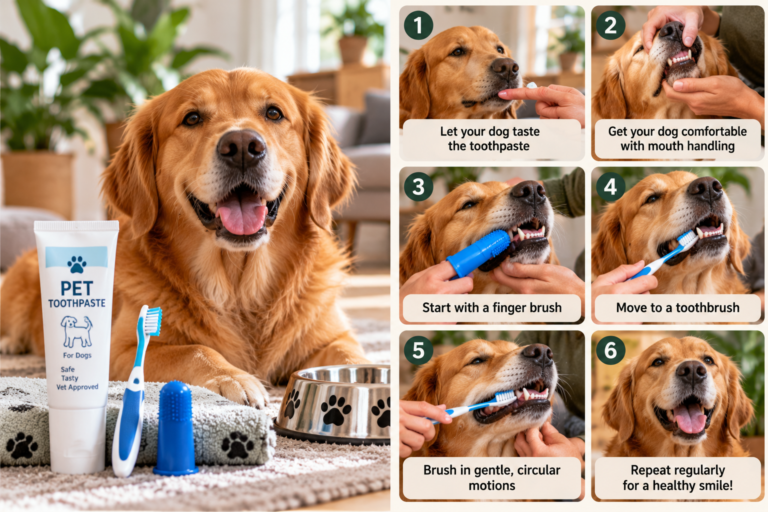 PET
TOOTHPASTE
For Dogs
Safe
Tasty
Vet Approved

1
Let your dog taste the toothpaste

2
Get your dog comfortable with mouth handling

3
Start with a finger brush

4
Move to a toothbrush

5
Brush in gentle, circular motions

6
Repeat regularly for a healthy smile!