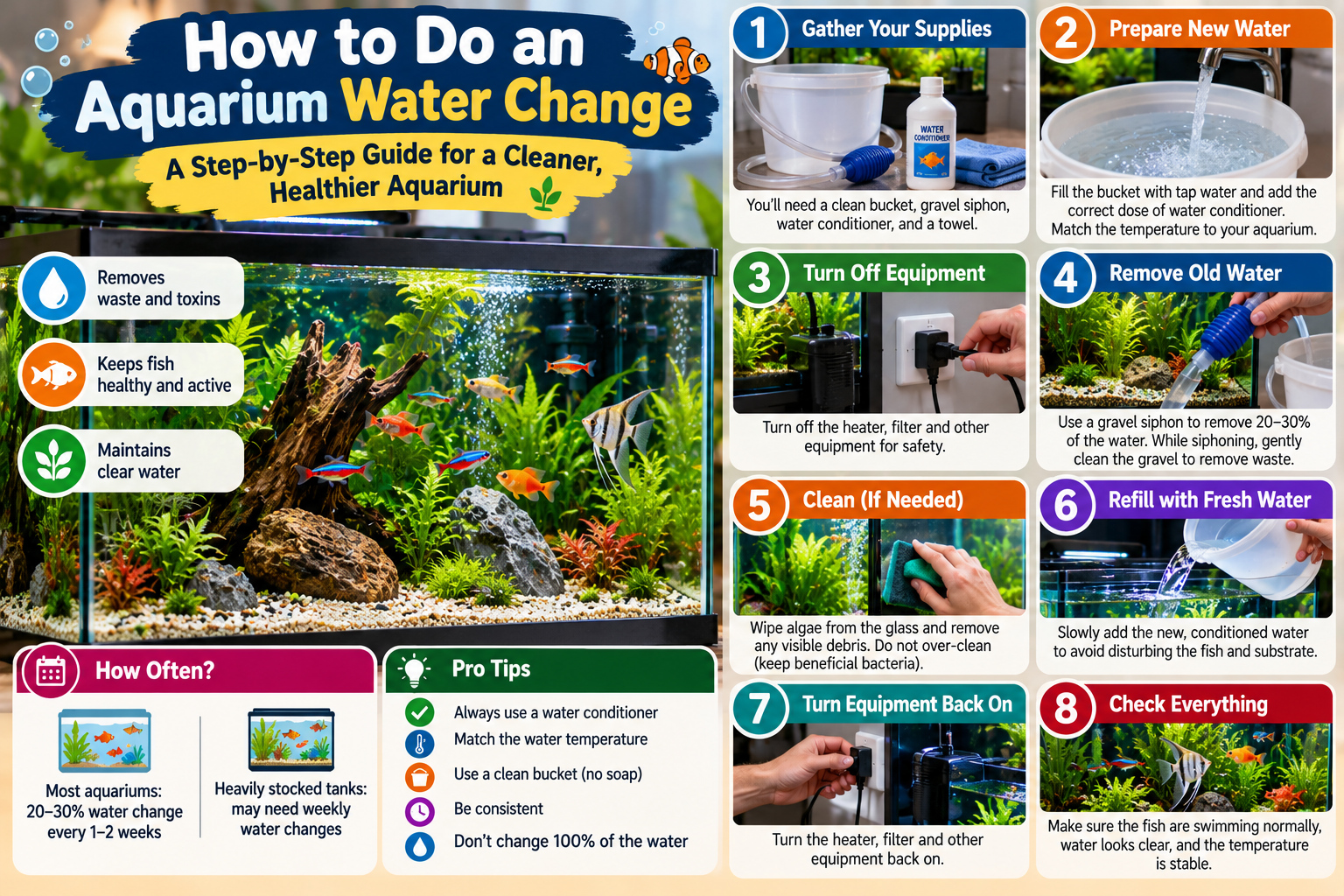 How to Do an Aquarium Water Change

A Step-by-Step Guide for a Cleaner, Healthier Aquarium

Removes waste and toxins

Keeps fish healthy and active

Maintains clear water

How Often?

Most aquariums: 20–30% water change every 1–2 weeks

Heavily stocked tanks: may need weekly water changes

Pro Tips

Always use a water conditioner

Match the water temperature

Use a clean bucket (no soap)

Be consistent

Don't change 100% of the water

1 Gather Your Supplies

WATER CONDITIONER

You'll need a clean bucket, gravel siphon, water conditioner, and a towel.

2 Prepare New Water

Fill the bucket with tap water and add the correct dose of water conditioner. Match the temperature to your aquarium.

3 Turn Off Equipment

Turn off the heater, filter and other equipment for safety.

4 Remove Old Water

Use a gravel siphon to remove 20–30% of the water. While siphoning, gently clean the gravel to remove waste.

5 Clean (If Needed)

Wipe algae from the glass and remove any visible debris. Do not over-clean (keep beneficial bacteria).

6 Refill with Fresh Water

Slowly add the new, conditioned water to avoid disturbing the fish and substrate.

7 Turn Equipment Back On

Turn the heater, filter and other equipment back on.

8 Check Everything

Make sure the fish are swimming normally, water looks clear, and the temperature is stable.